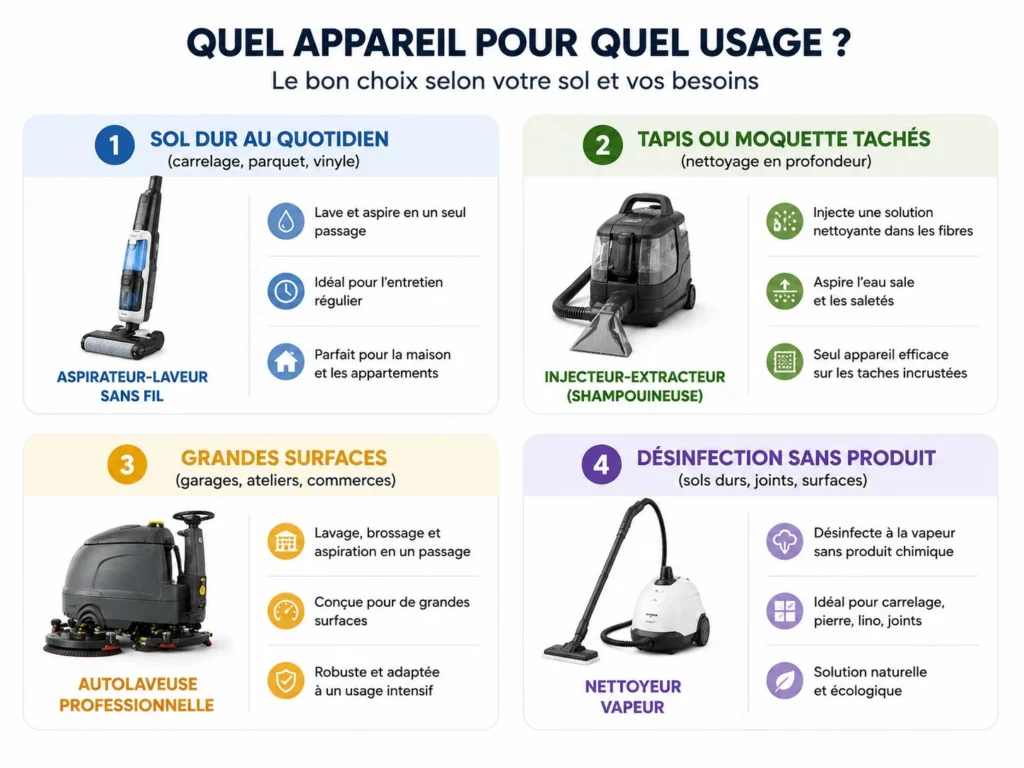 QUEL APPAREIL POUR QUEL USAGE ?
Le bon choix selon votre sol et vos besoins

1 SOL DUR AU QUOTIDIEN
(carrelage, parquet, vinyle)

ASPIRATEUR-LAVEUR SANS FIL

Lave et aspire en un seul passage

Idéal pour l'entretien régulier

Parfait pour la maison et les appartements

2 TAPIS OU MOQUETTE TACHÉS
(nettoyage en profondeur)

INJECTEUR-EXTRACTEUR (SHAMPOUINEUSE)

Injecte une solution nettoyante dans les fibres

Aspire l'eau sale et les saletés

Seul appareil efficace sur les taches incrustées

3 GRANDES SURFACES
(garages, ateliers, commerces)

AUTOLAVEUSE PROFESSIONNELLE

Lavage, brossage et aspiration en un passage

Conçue pour de grandes surfaces

Robuste et adaptée à un usage intensif

4 DÉSINFECTION SANS PRODUIT
(sols durs, joints, surfaces)

NETTOYEUR VAPEUR

Désinfecte à la vapeur sans produit chimique

Idéal pour carrelage, pierre, lino, joints

Solution naturelle et écologique